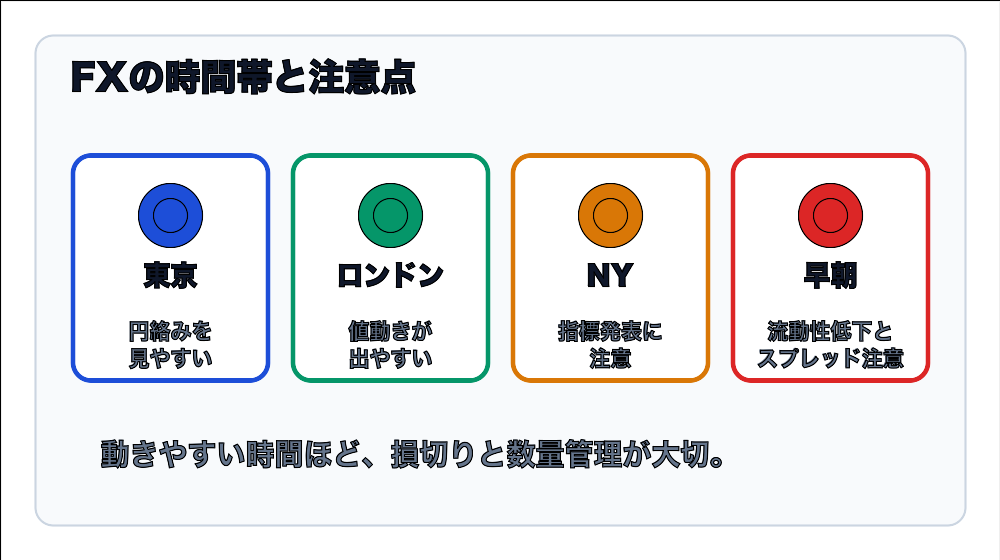 FXの時間帯と注意点

東京

円絡みを見やすい

ロンドン

値動きが出やすい

NY

指標発表に注意

早朝

流動性低下とスプレッド注意

動きやすい時間ほど、損切りと数量管理が大切。